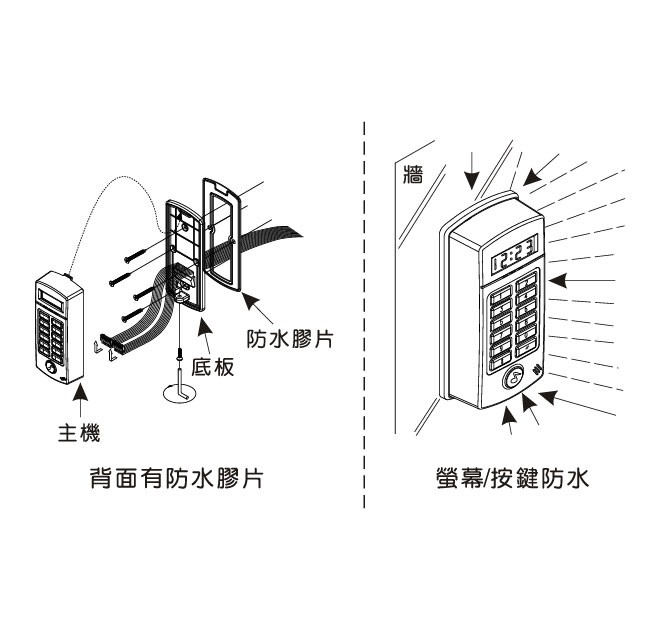 防水膠片

底板

主機

背面有防水膠片

牆

12:23

螢幕/按鍵防水