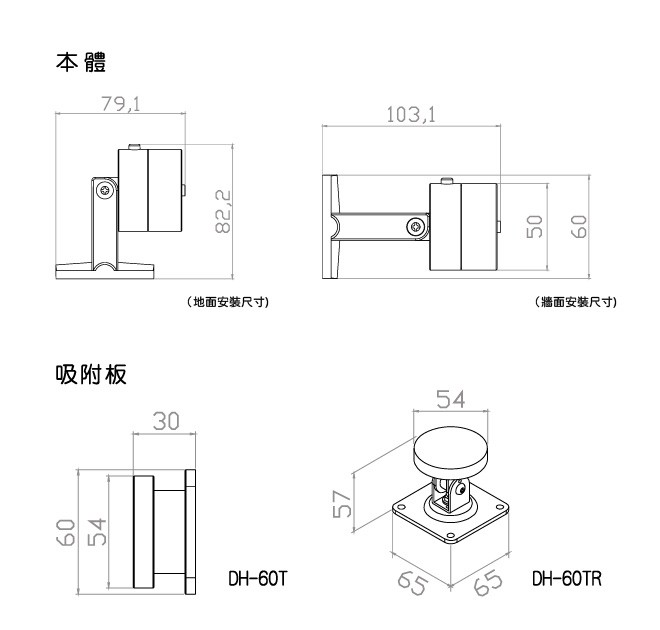 本體

79,1

82,2

(地面安裝尺寸)

103,1

50

60

(牆面安裝尺寸)

吸附板

30

60

54

DH-60T

54

57

65

65

DH-60TR